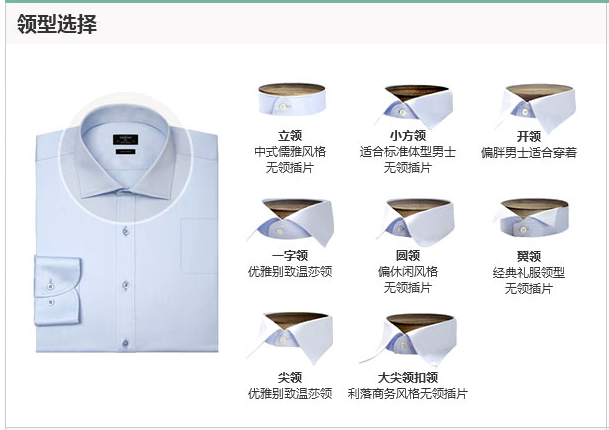 领型选择

立领
中式儒雅风格
无领插片

小方领
适合标准体型男士
无领插片

开领
偏胖男士适合穿着

一字领
优雅别致温莎领

圆领
偏休闲风格
无领插片

翼领
经典礼服领型
无领插片

尖领
优雅别致温莎领

大尖领扣领
利落商务风格无领插片